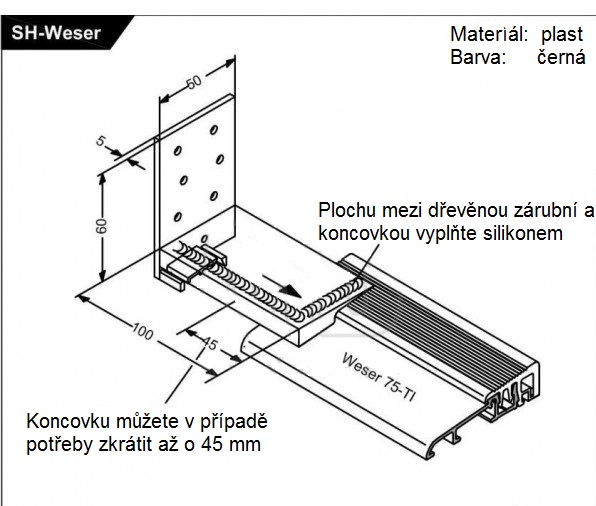 SH-Weser

Materiál: plast
Barva: černá

50

5

60

Plochu mezi dřevěnou zárubní a koncovkou vyplňte silikonem

100

45

Weser 75-TI

Koncovku můžete v případě potřeby zkrátit až o 45 mm